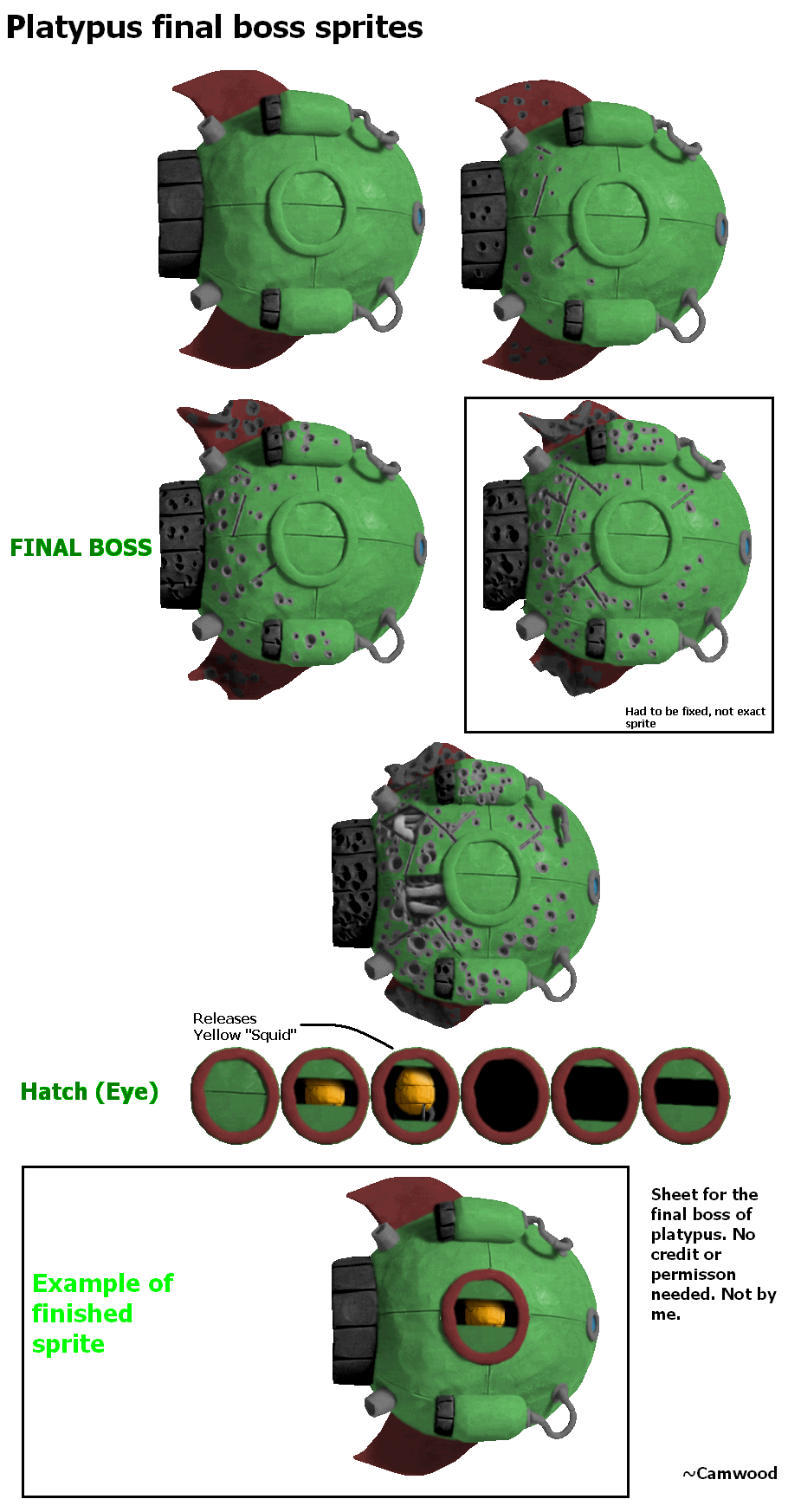 Platypus final boss sprites

FINAL BOSS

Had to be fixed, not exact sprite

Releases Yellow "Squid"

Hatch (Eye)

Example of finished sprite

Sheet for the final boss of platypus. No credit or permisson needed. Not by me.

~Camwood