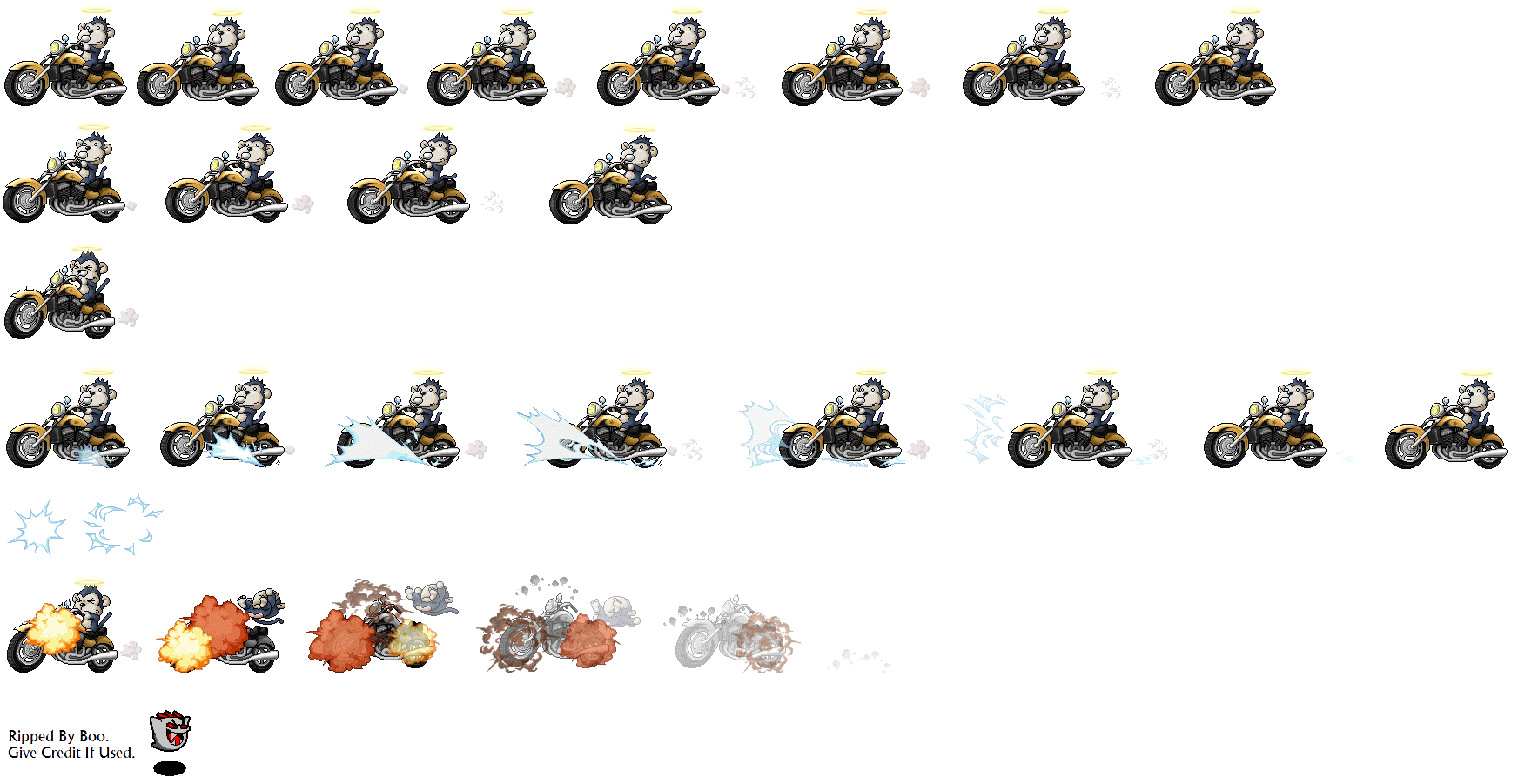 Ripped By Boo.
Give Credit If Used.