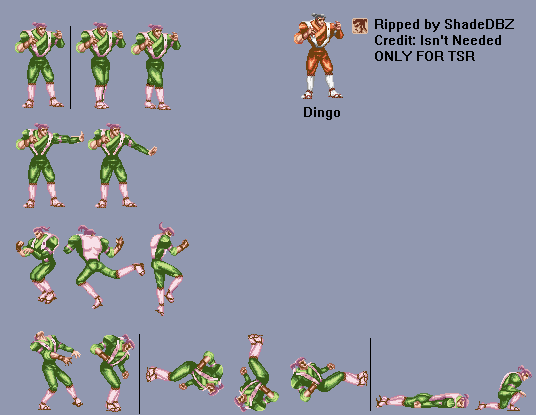 Ripped by ShadeDBZ
Credit: Isn't Needed
ONLY FOR TSR

Dingo