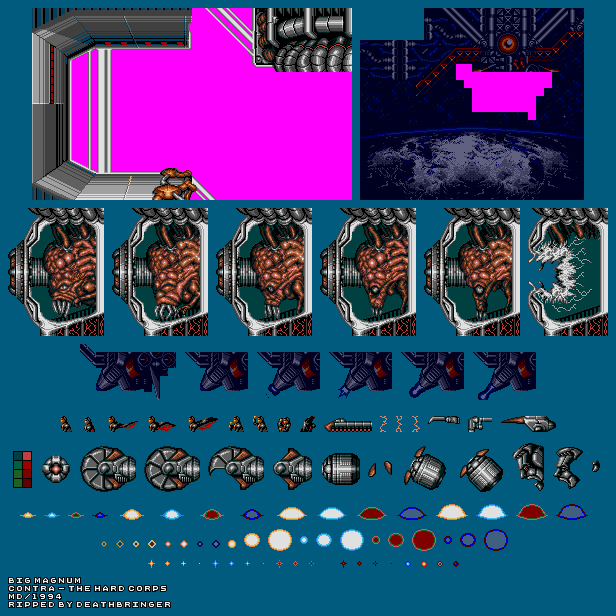 BIG MAGNUM
CONTRA - THE HARD CORPS
MD/1994
RIPPED BY DEATHBRINGER