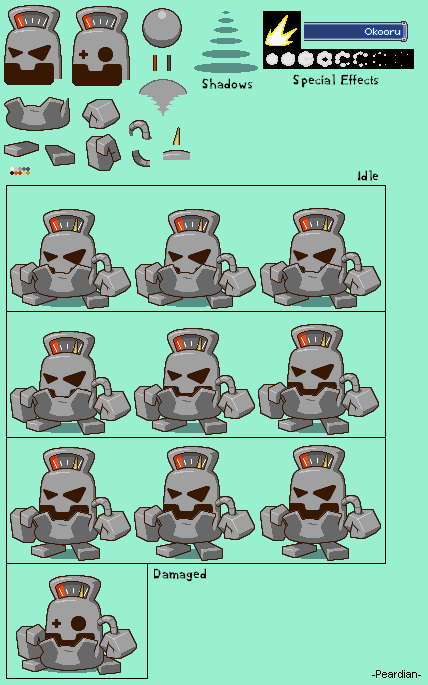 Shadows

Okooru

Special Effects

Idle

Damaged

-Peardian-