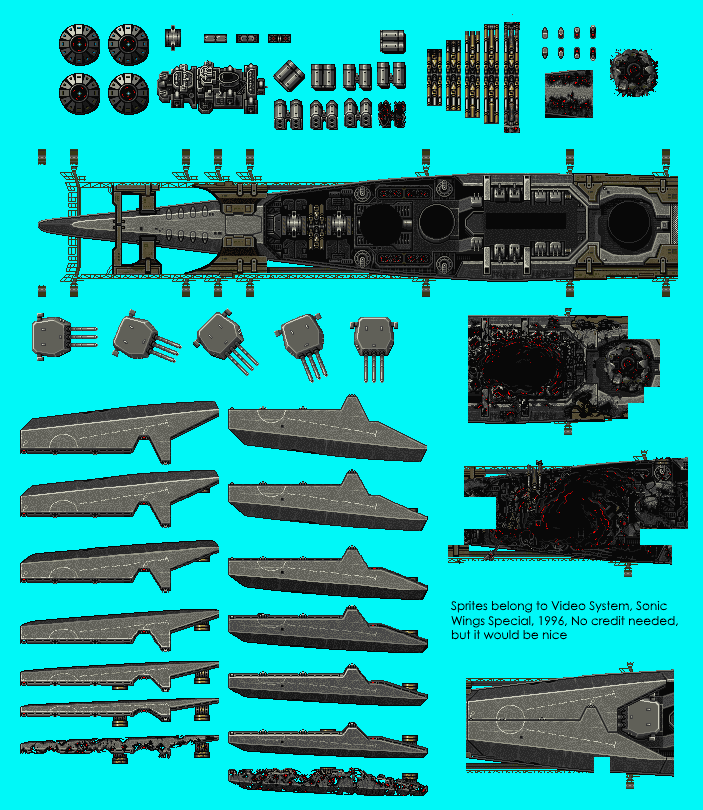 Sprites belong to Video System, Sonic Wings Special, 1996, No credit needed, but it would be nice